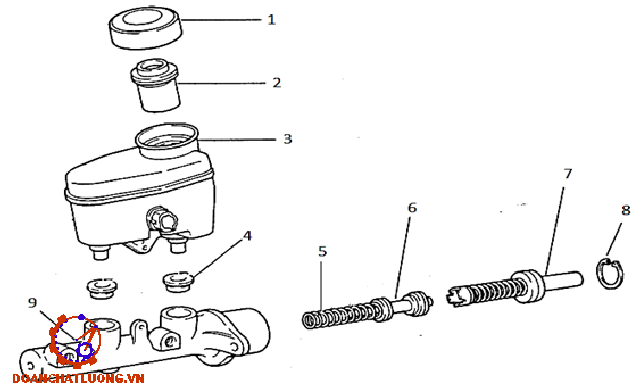 1
2
3
4
5
6
7
8
9
DOANCHATLUONG.VN