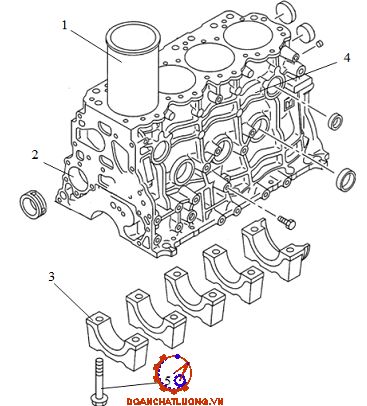 1
4
2
3
5
DOANCHATLUONG.VN