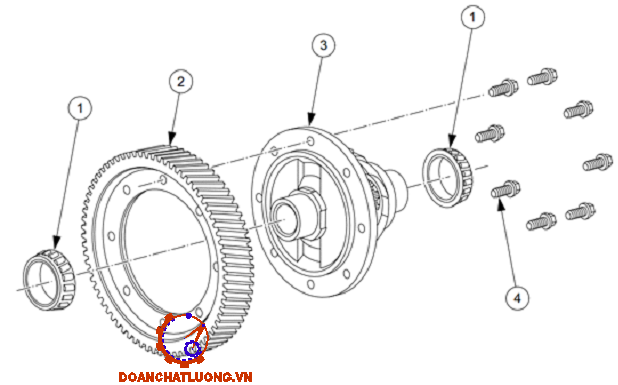 1
2
3
1
4
DOANCHATLUONG.VN