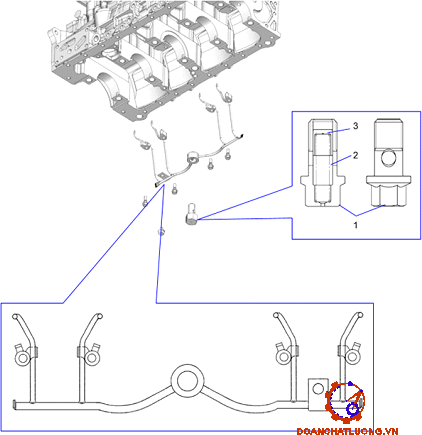 3
2
1
DOANCHATLUONG.VN